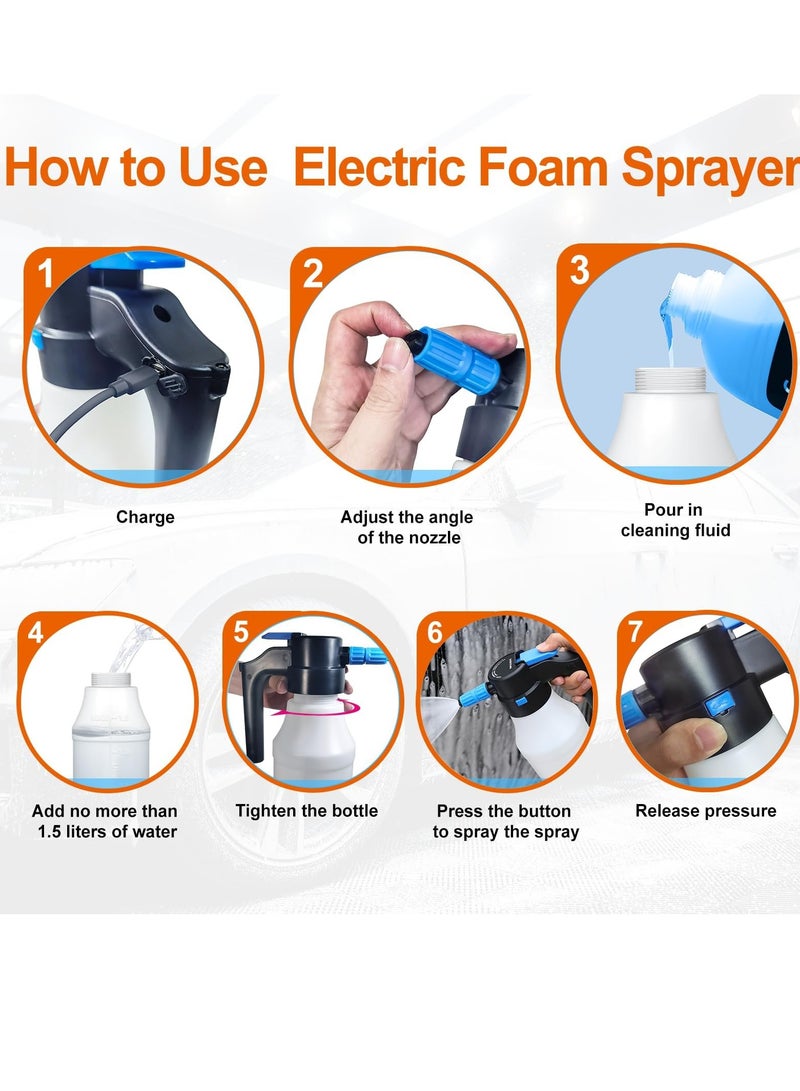 How to Use Electric Foam Sprayer

1
Charge

2
Adjust the angle of the nozzle

3
Pour in cleaning fluid

4
Add no more than 1.5 liters of water

5
Tighten the bottle

6
Press the button to spray the spray

7
Release pressure